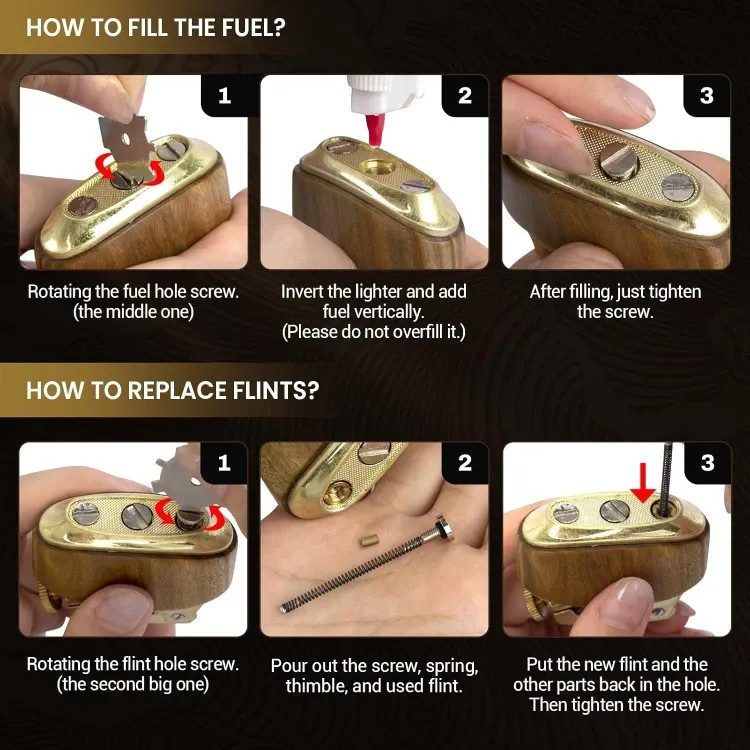 HOW TO FILL THE FUEL?

1

Rotating the fuel hole screw. (the middle one)

2

Invert the lighter and add fuel vertically. (Please do not overfill it.)

3

After filling, just tighten the screw.

HOW TO REPLACE FLINTS?

1

Rotating the flint hole screw. (the second big one)

2

Pour out the screw, spring, thimble, and used flint.

3

Put the new flint and the other parts back in the hole. Then tighten the screw.