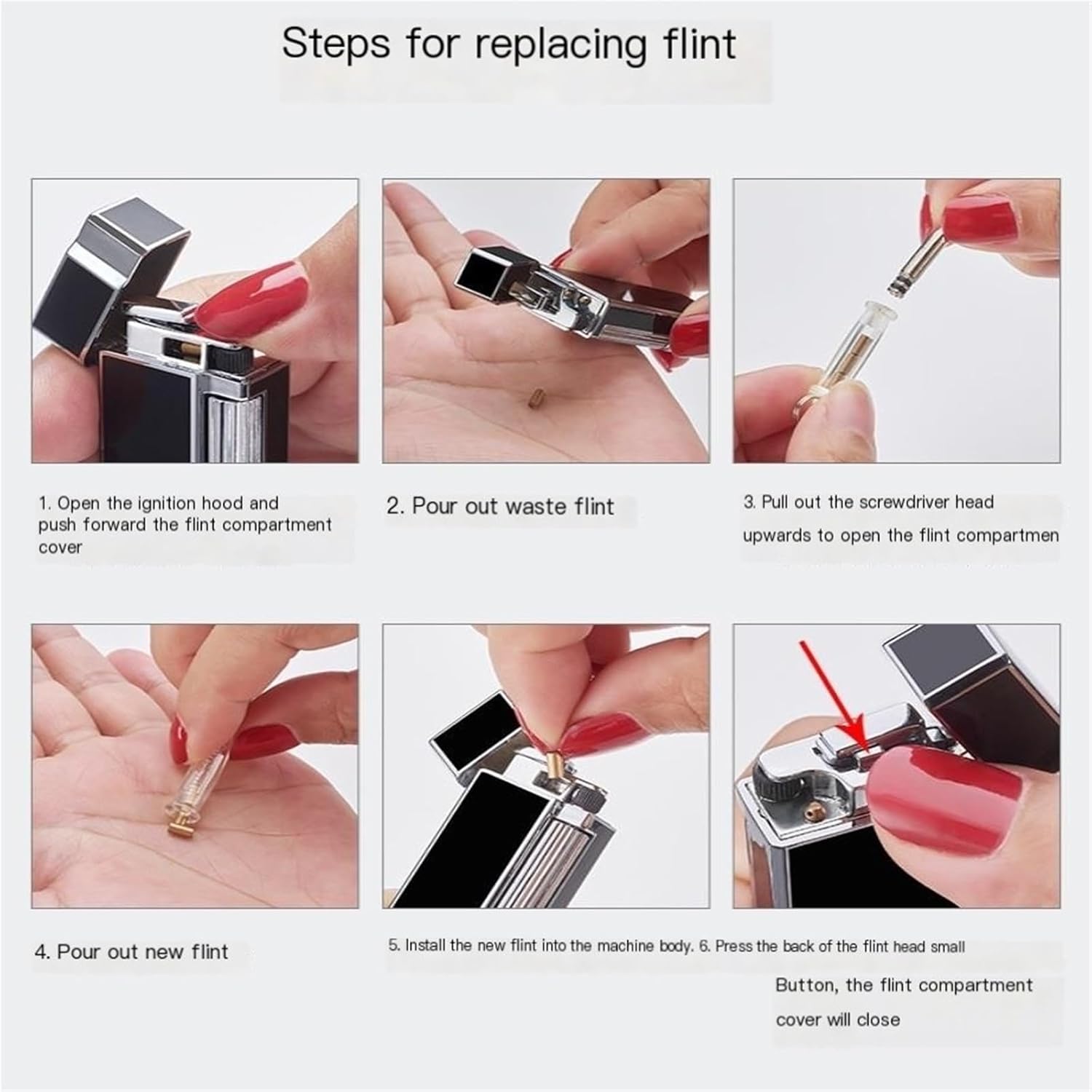 Steps for replacing flint

1. Open the ignition hood and push forward the flint compartment cover

2. Pour out waste flint

3. Pull out the screwdriver head upwards to open the flint compartmen

4. Pour out new flint

5. Install the new flint into the machine body.

6. Press the back of the flint head small Button, the flint compartment cover will close