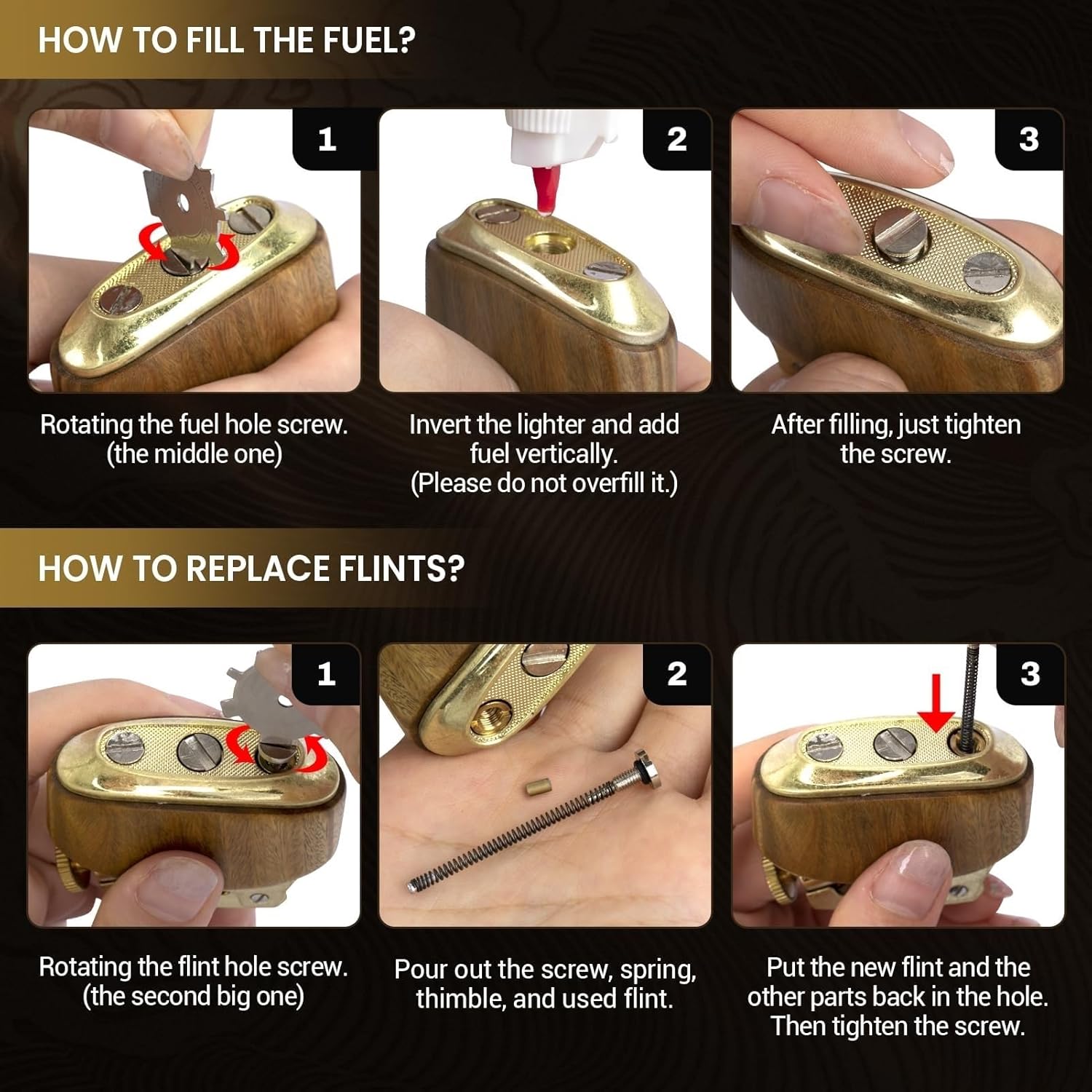 HOW TO FILL THE FUEL?

1

Rotating the fuel hole screw. (the middle one)

2

Invert the lighter and add fuel vertically. (Please do not overfill it.)

3

After filling, just tighten the screw.

HOW TO REPLACE FLINTS?

1

Rotating the flint hole screw. (the second big one)

2

Pour out the screw, spring, thimble, and used flint.

3

Put the new flint and the other parts back in the hole. Then tighten the screw.